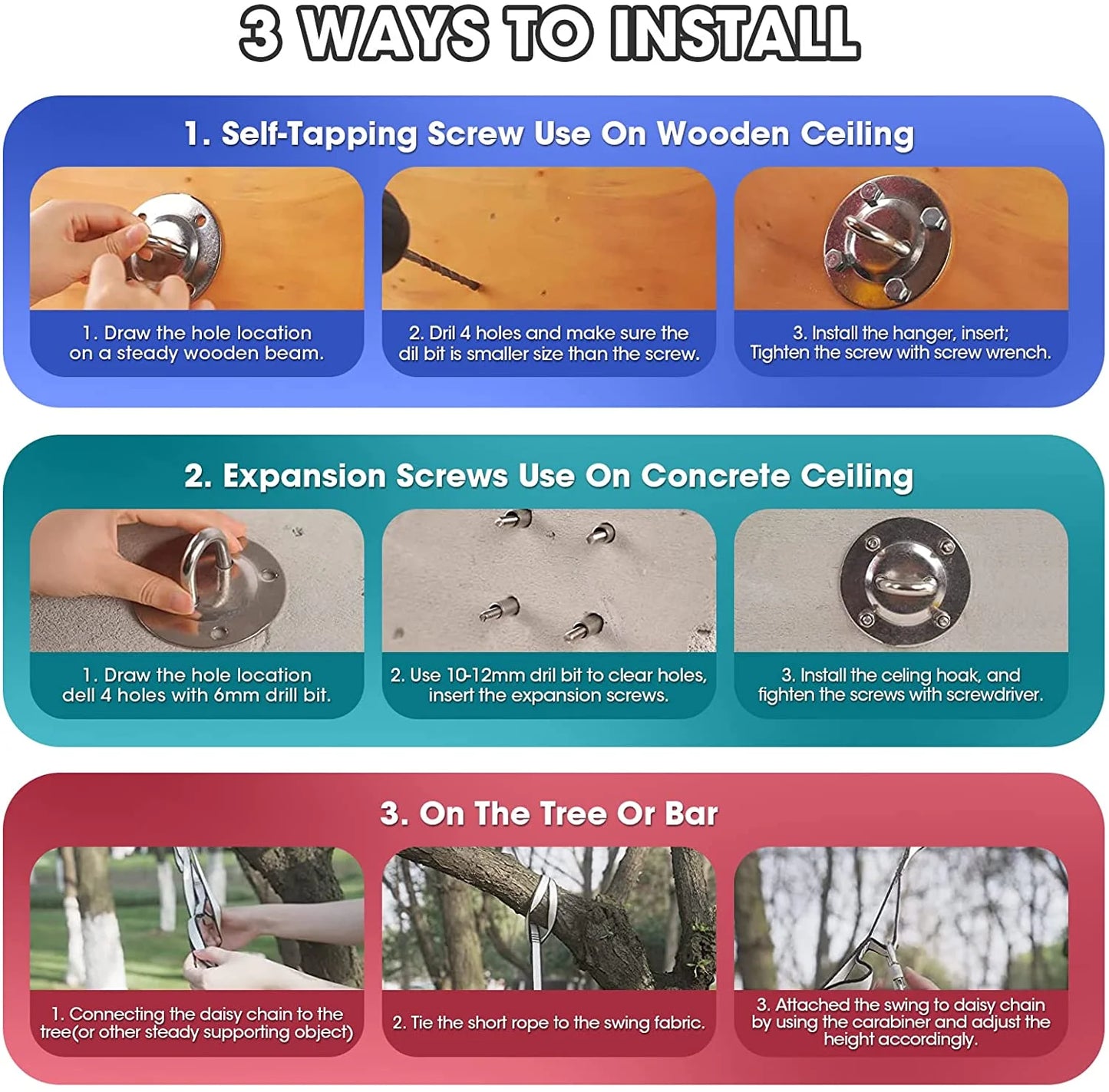 3 WAYS TO INSTALL

1. Self-Tapping Screw Use On Wooden Ceiling

1. Draw the hole location on a steady wooden beam.

2. Dril 4 holes and make sure the dil bit is smaller size than the screw.

3. Install the hanger, insert; Tighten the screw with screw wrench.

2. Expansion Screws Use On Concrete Ceiling

1. Draw the hole location dell 4 holes with 6mm drill bit.

2. Use 10-12mm dril bit to clear holes, insert the expansion screws.

3. Install the celing hoak, and fighten the screws with screwdriver.

3. On The Tree Or Bar

1. Connecting the daisy chain to the tree(or other steady supporting object)

2. Tie the short rope to the swing fabric.

3. Attached the swing to daisy chain by using the carabiner and adjust the height accordingly.