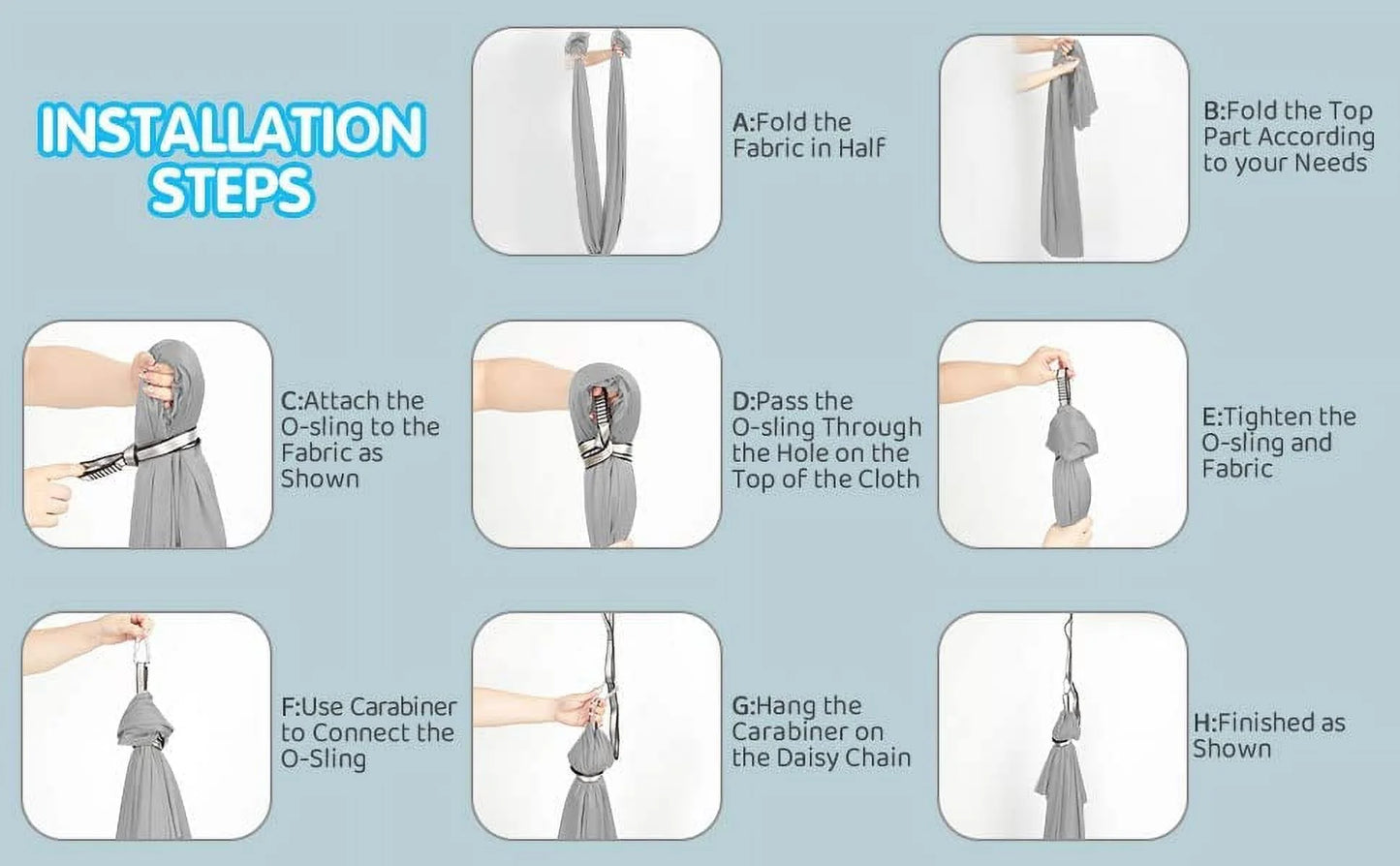 INSTALLATION STEPS

A:Fold the Fabric in Half

B:Fold the Top Part According to your Needs

C:Attach the O-sling to the Fabric as Shown

D:Pass the O-sling Through the Hole on the Top of the Cloth

E:Tighten the O-sling and Fabric

F:Use Carabiner to Connect the O-Sling

G:Hang the Carabiner on the Daisy Chain

H:Finished as Shown